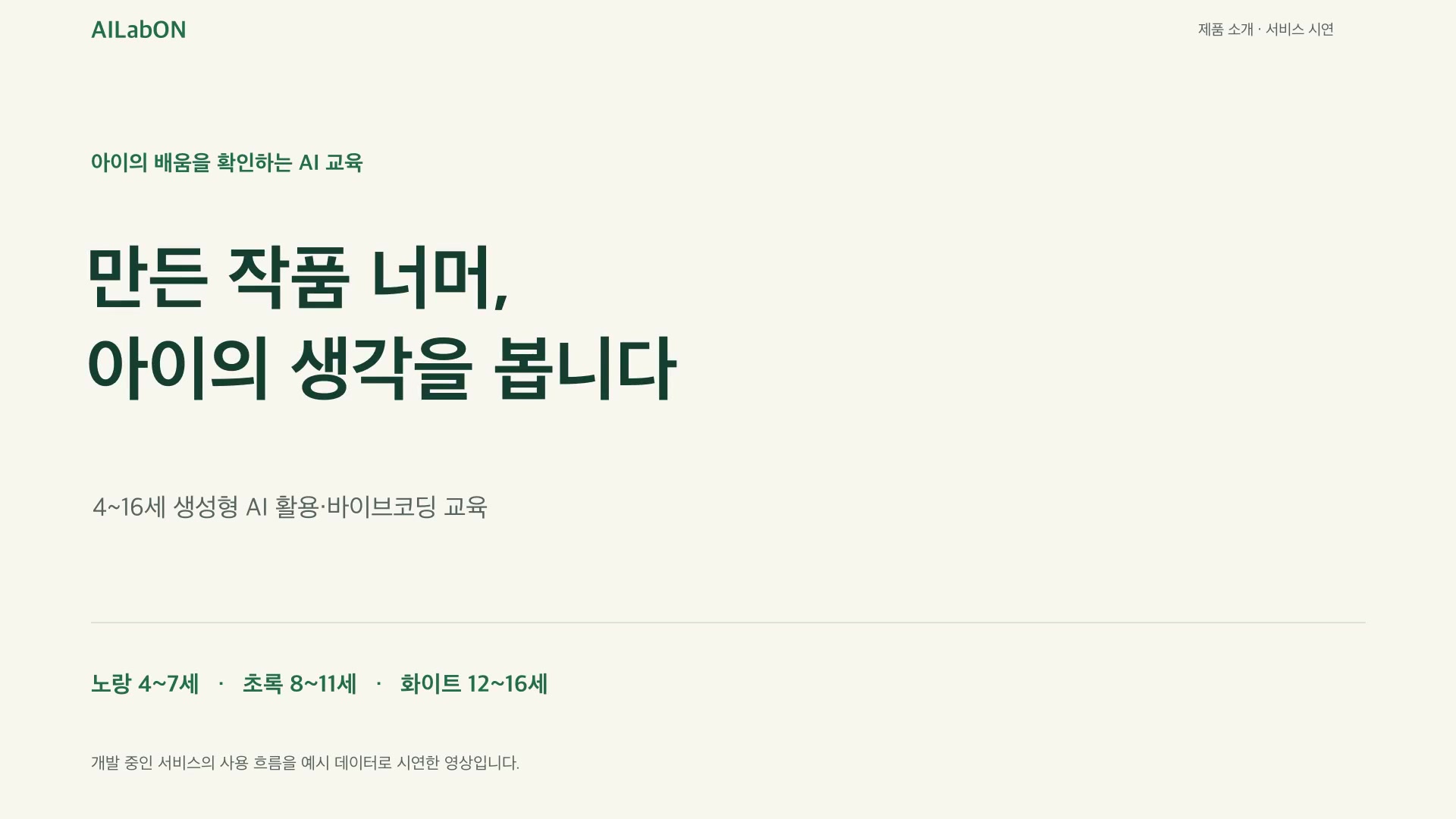 AILabON

제품 소개 · 서비스 시연

아이의 배움을 확인하는 AI 교육

만든 작품 너머,
아이의 생각을 봅니다

4~16세 생성형 AI 활용·바이브코딩 교육

노랑 4~7세 · 초록 8~11세 · 화이트 12~16세

개발 중인 서비스의 사용 흐름을 예시 데이터로 시연한 영상입니다.